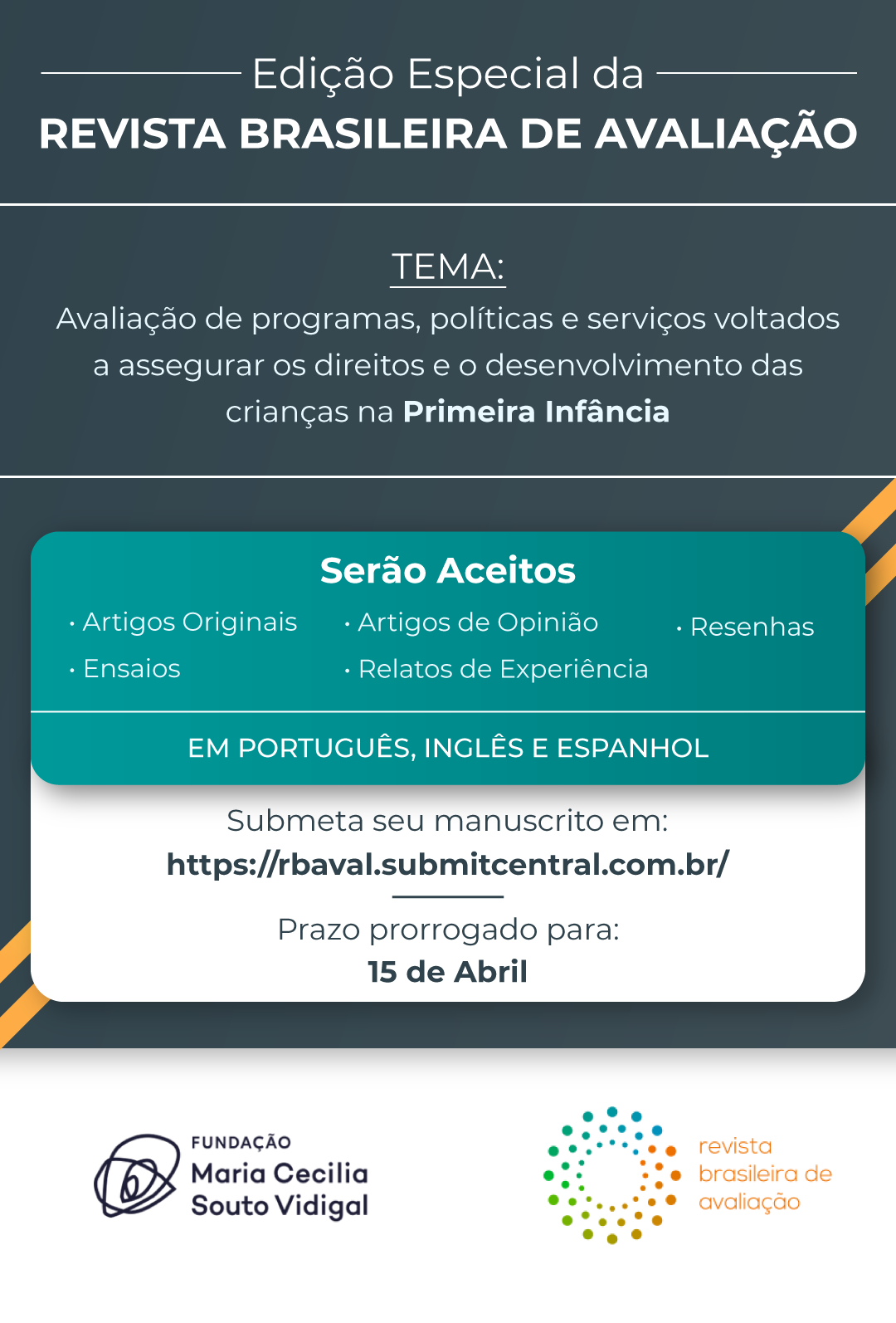 Edição Especial da
REVISTA BRASILEIRA DE AVALIAÇÃO

TEMA:
Avaliação de programas, políticas e serviços voltados a assegurar os direitos e o desenvolvimento das crianças na Primeira Infância

Serão Aceitos
• Artigos Originais
• Ensaios
• Artigos de Opinião
• Relatos de Experiência
• Resenhas

EM PORTUGUÊS, INGLÊS E ESPANHOL

Submeta seu manuscrito em:
https://rbaval.submitcentral.com.br/

Prazo prorrogado para:
15 de Abril

FUNDAÇÃO
Maria Cecilia
Souto Vidigal

revista
brasileira de
avaliação